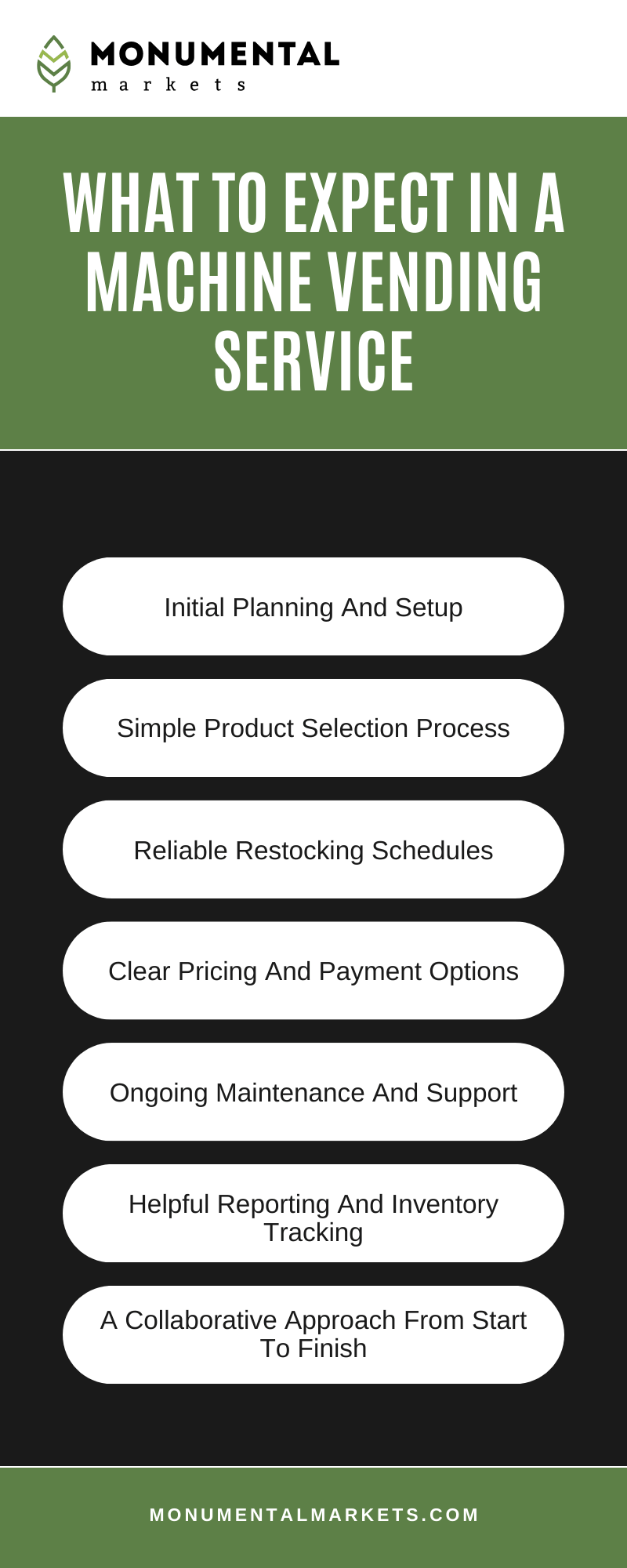 MONUMENTAL
markets

WHAT TO EXPECT IN A MACHINE VENDING SERVICE

Initial Planning And Setup

Simple Product Selection Process

Reliable Restocking Schedules

Clear Pricing And Payment Options

Ongoing Maintenance And Support

Helpful Reporting And Inventory Tracking

A Collaborative Approach From Start To Finish

MONUMENTALMARKETS.COM